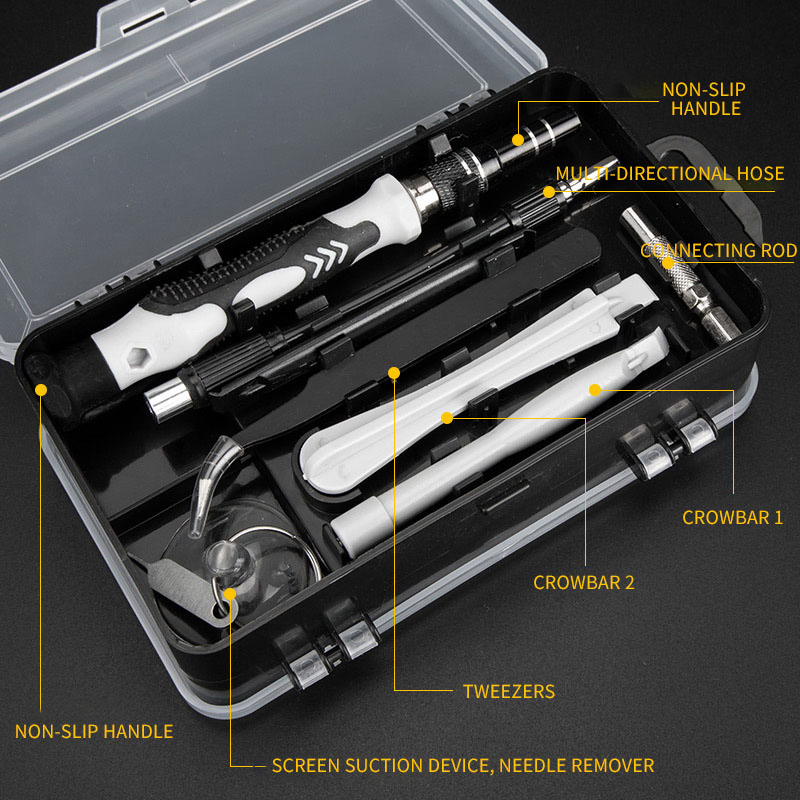 NON-SLIP HANDLE

MULTI-DIRECTIONAL HOSE

CONNECTING ROD

CROWBAR 1

CROWBAR 2

TWEEZERS

NON-SLIP HANDLE

SCREEN SUCTION DEVICE, NEEDLE REMOVER